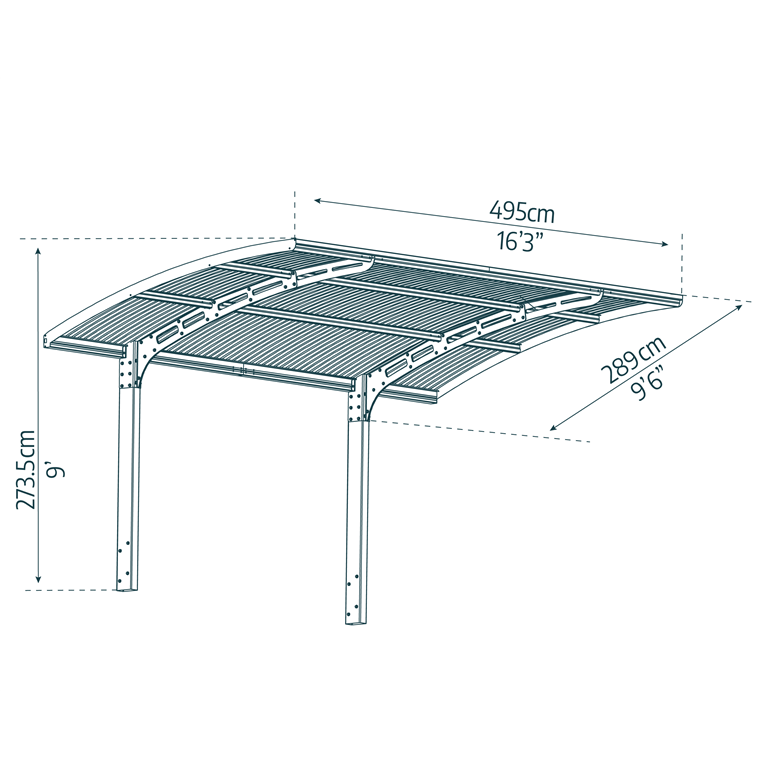 495cm
16'3"

289cm
9'6"

273.5cm
9'