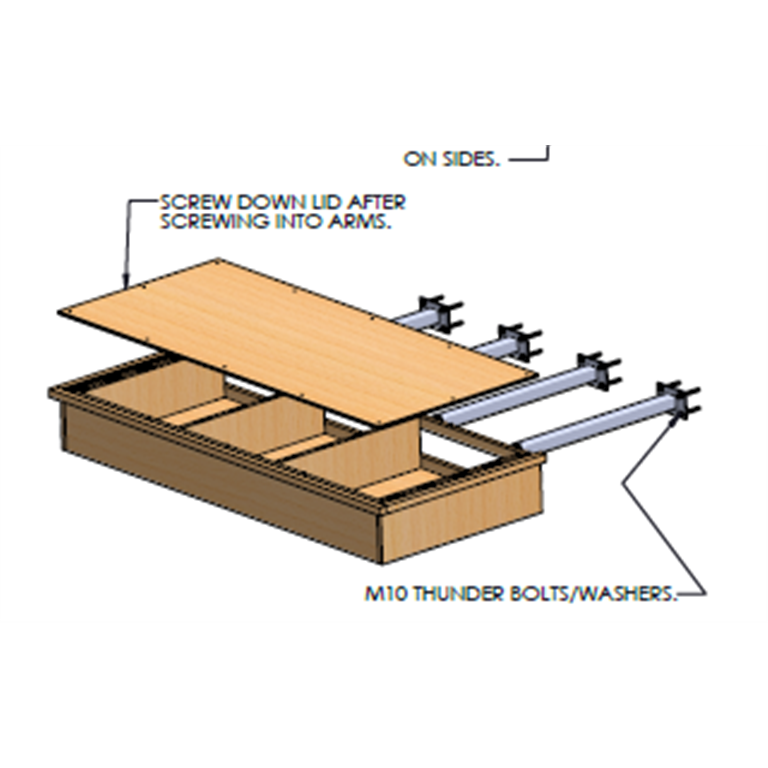 ON SIDES.

SCREW DOWN LID AFTER SCREWING INTO ARMS.

M10 THUNDER BOLTS/WASHERS.